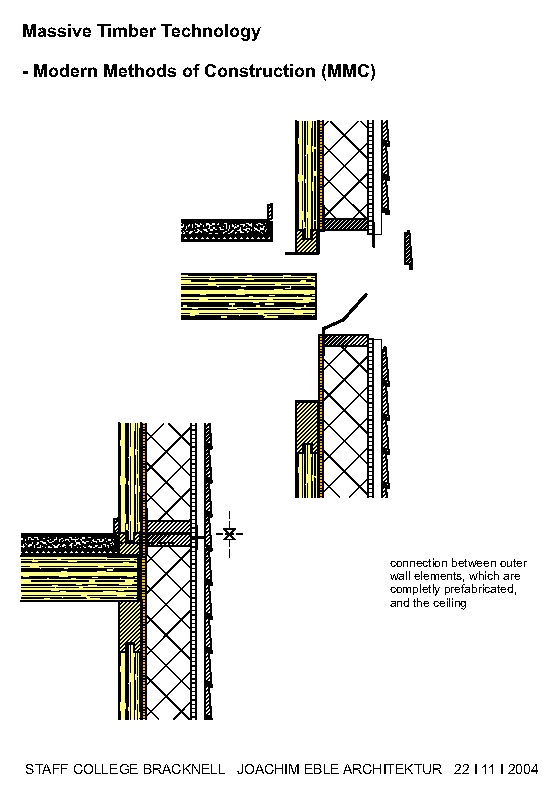 Massive Timber Technology

- Modern Methods of Construction (MMC)

connection between outer wall elements, which are completly prefabricated, and the ceiling

STAFF COLLEGE BRACKNELL JOACHIM EBLE ARCHITEKTUR 22 I 11 I 2004