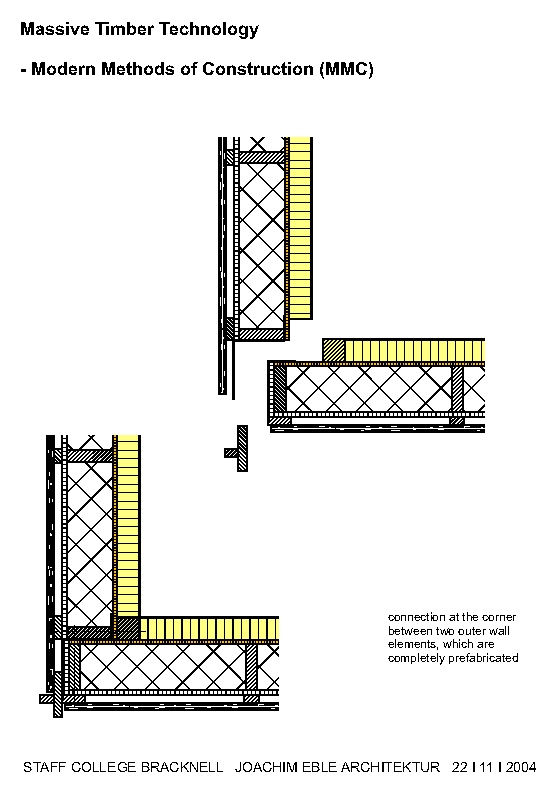 Massive Timber Technology

- Modern Methods of Construction (MMC)

connection at the corner between two outer wall elements, which are completely prefabricated

STAFF COLLEGE BRACKNELL JOACHIM EBLE ARCHITEKTUR 22 I 11 I 2004